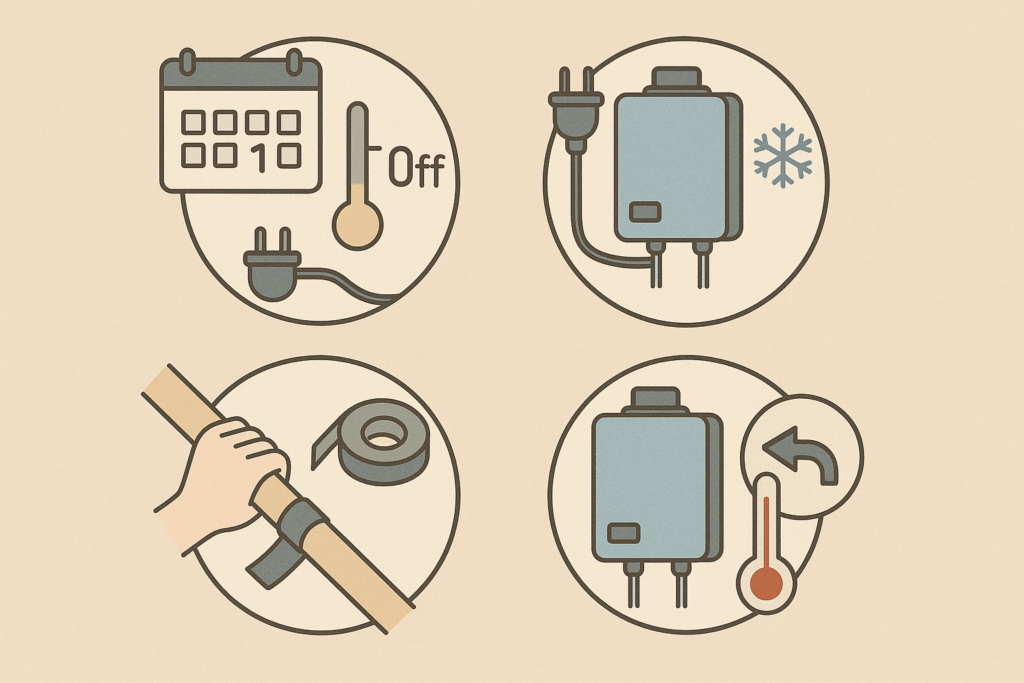 1
Off